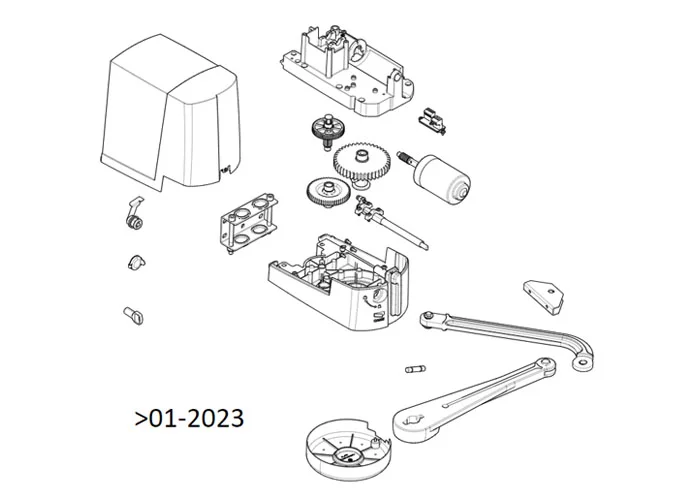 >01-2023